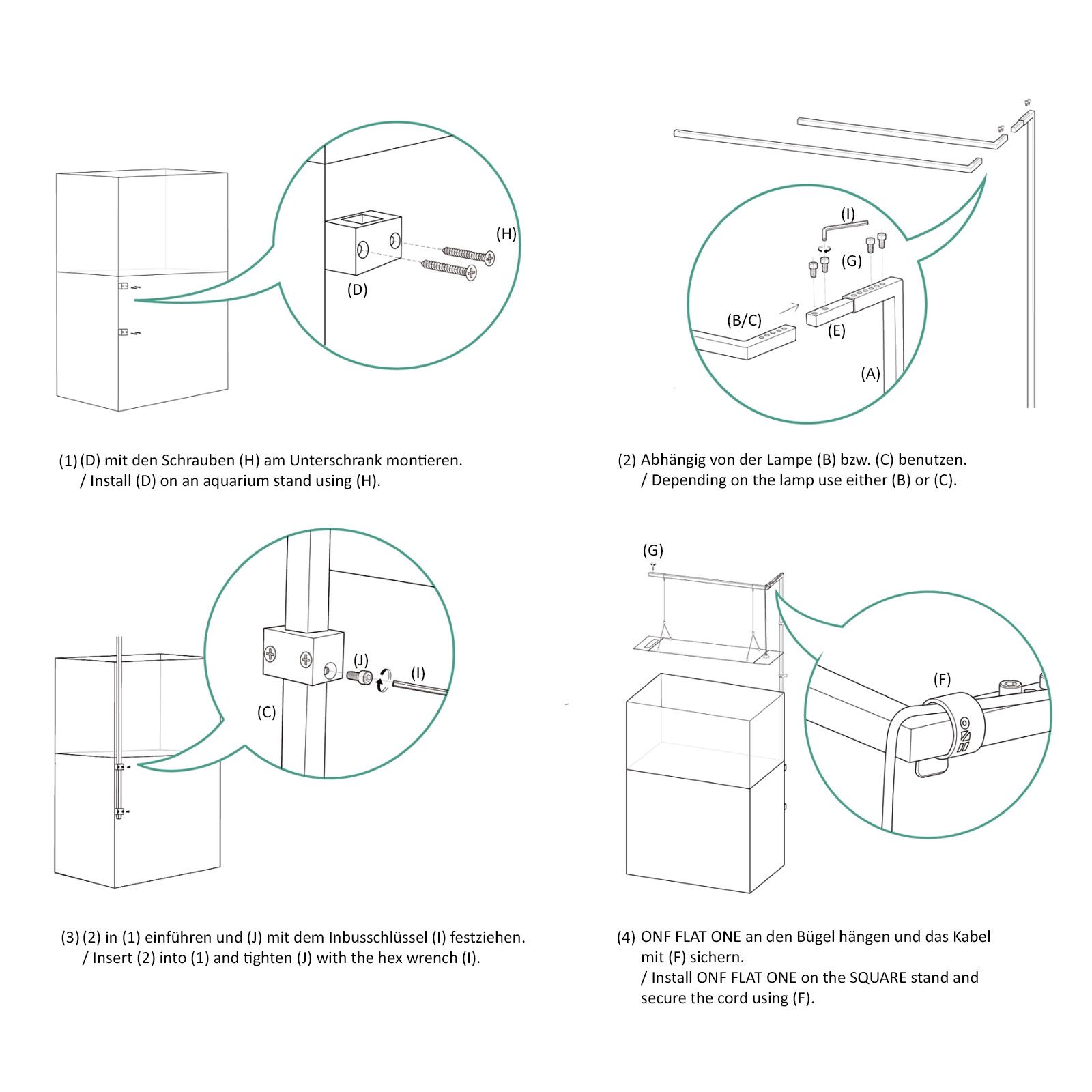 (H)

(D)

(1) (D) mit den Schrauben (H) am Unterschrank montieren.
/ Install (D) on an aquarium stand using (H).

(I)

(G)

(B/C)

(E)

(A)

(2) Abhängig von der Lampe (B) bzw. (C) benutzen.
/ Depending on the lamp use either (B) or (C).

(J)

(I)

(C)

(3) (2) in (1) einführen und (J) mit dem Inbusschlüssel (I) festziehen.
/ Insert (2) into (1) and tighten (J) with the hex wrench (I).

(G)

(F)

(4) ONF FLAT ONE an den Bügel hängen und das Kabel mit (F) sichern.
/ Install ONF FLAT ONE on the SQUARE stand and secure the cord using (F).